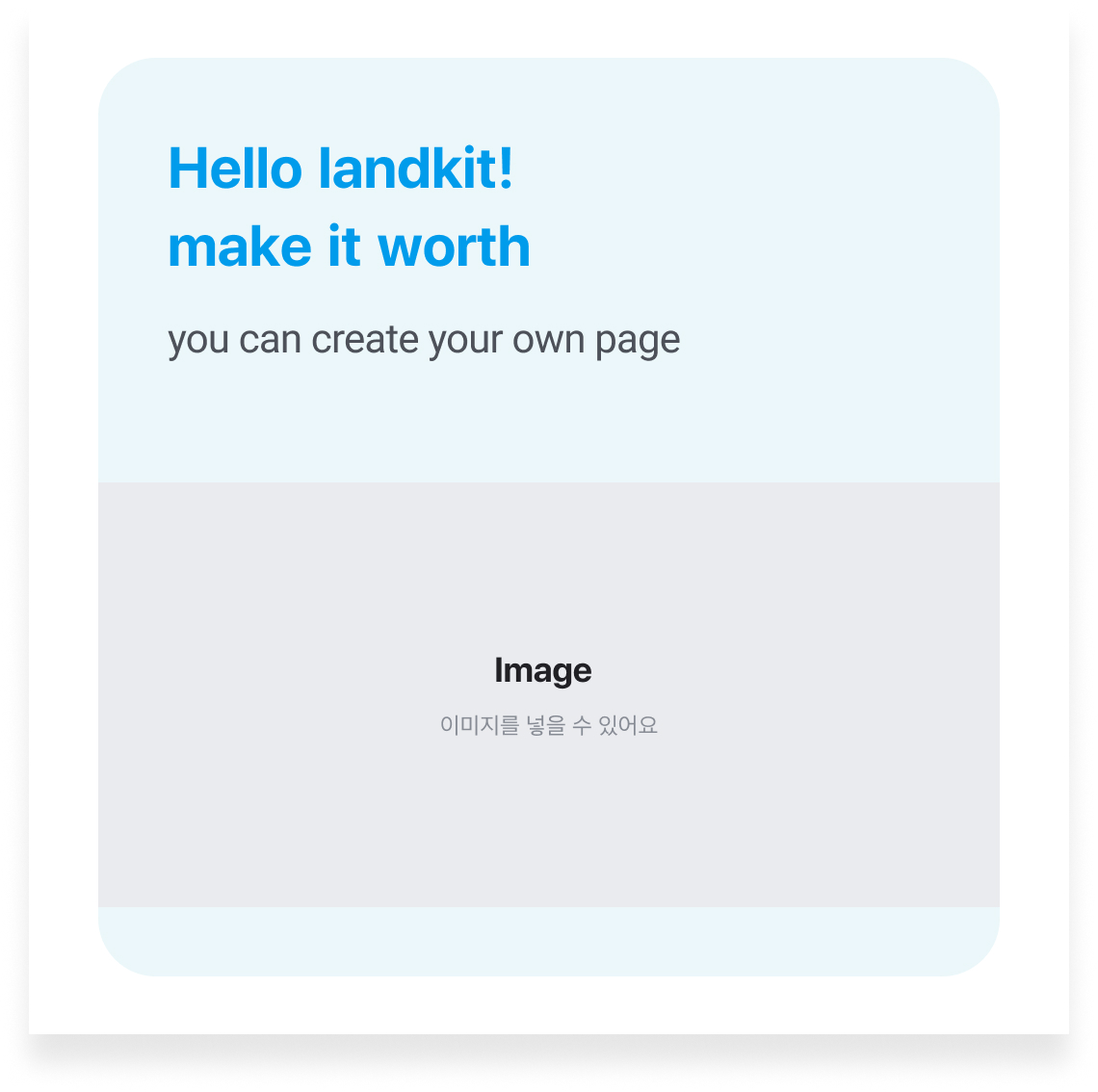 Hello landkit!
make it worth

you can create your own page

Image

이미지를 넣을 수 있어요